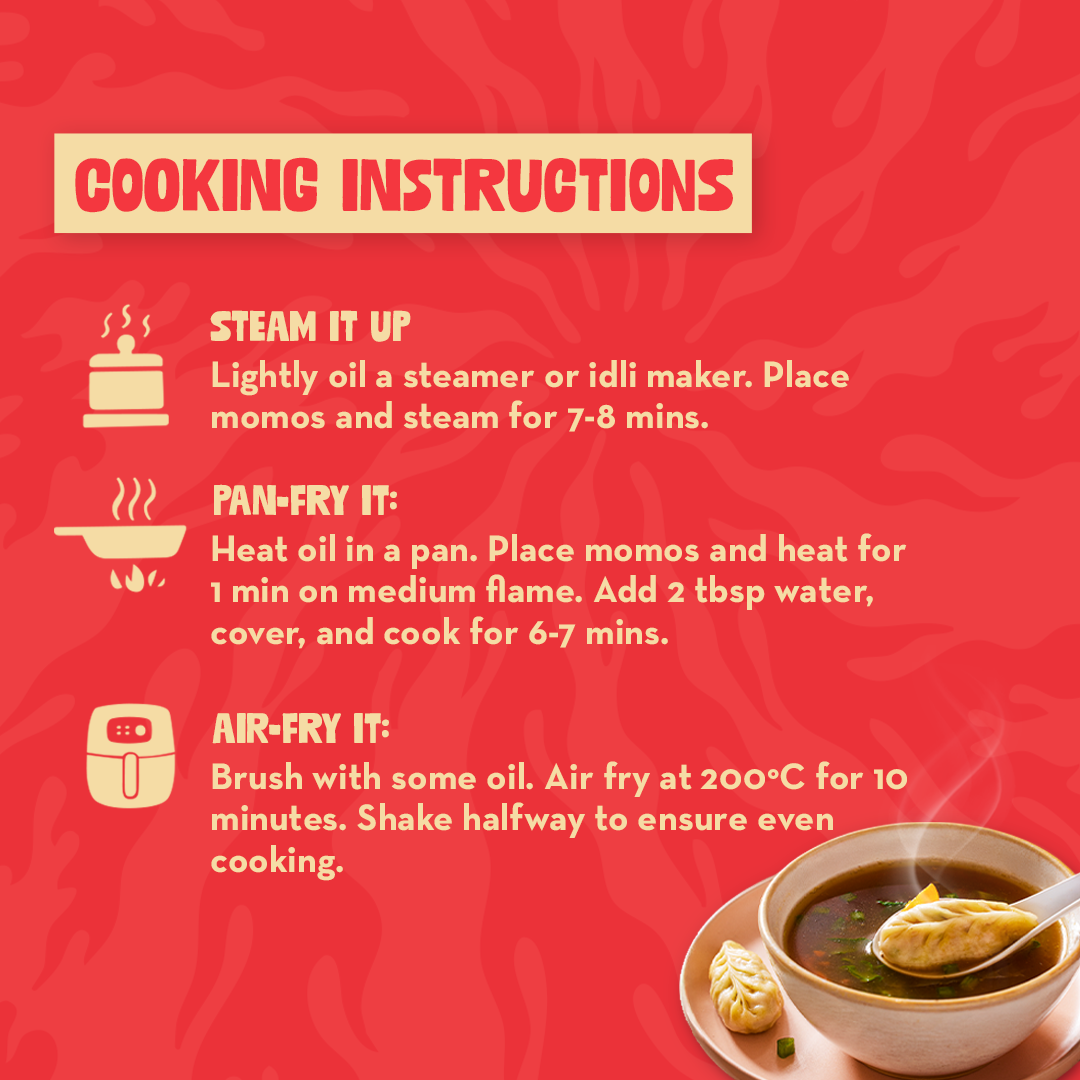 COOKING INSTRUCTIONS

STEAM IT UP
Lightly oil a steamer or idli maker. Place momos and steam for 7-8 mins.

PAN-FRY IT:
Heat oil in a pan. Place momos and heat for 1 min on medium flame. Add 2 tbsp water, cover, and cook for 6-7 mins.

AIR-FRY IT:
Brush with some oil. Air fry at 200°C for 10 minutes. Shake halfway to ensure even cooking.