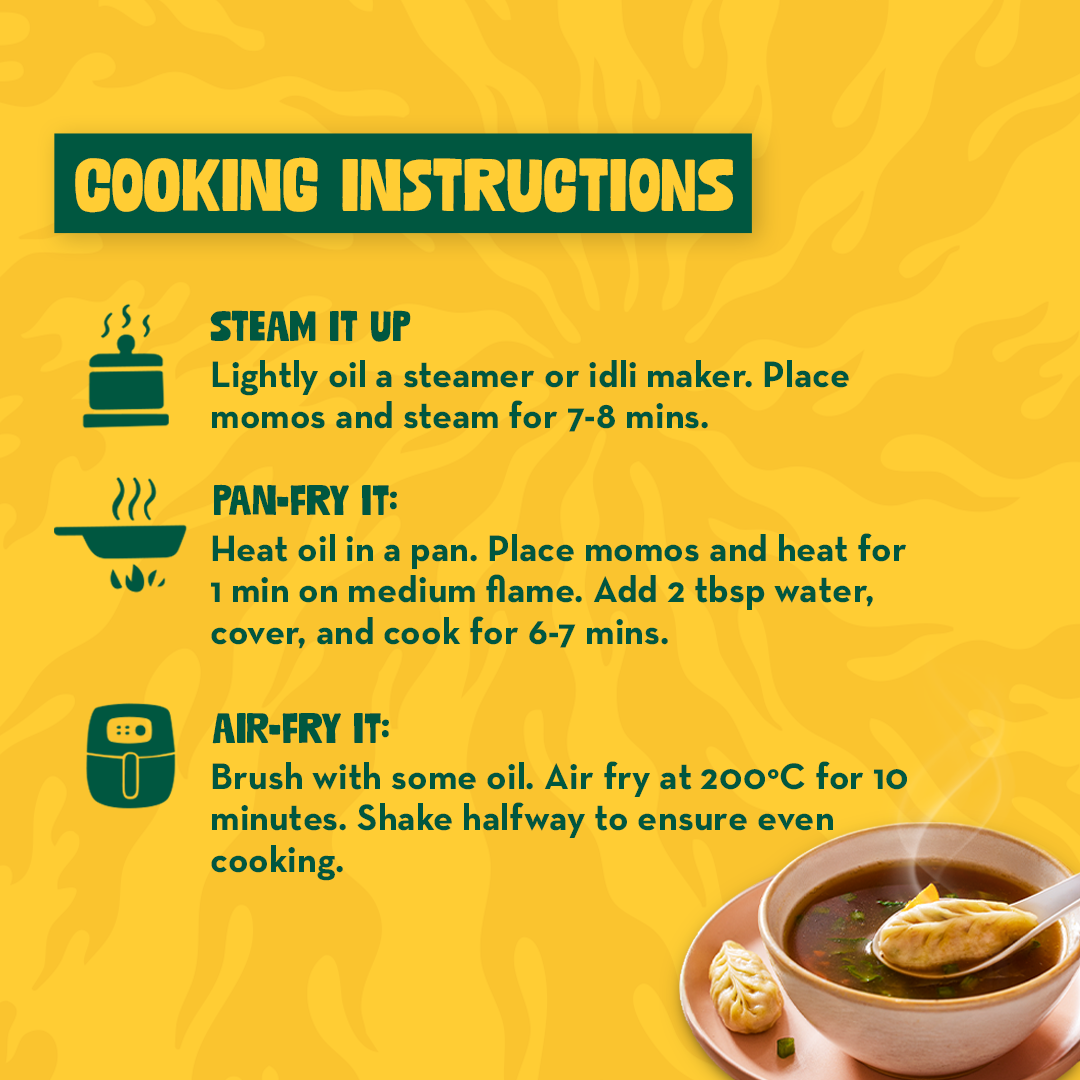 COOKING INSTRUCTIONS

STEAM IT UP
Lightly oil a steamer or idli maker. Place momos and steam for 7-8 mins.

PAN-FRY IT:
Heat oil in a pan. Place momos and heat for 1 min on medium flame. Add 2 tbsp water, cover, and cook for 6-7 mins.

AIR-FRY IT:
Brush with some oil. Air fry at 200°C for 10 minutes. Shake halfway to ensure even cooking.