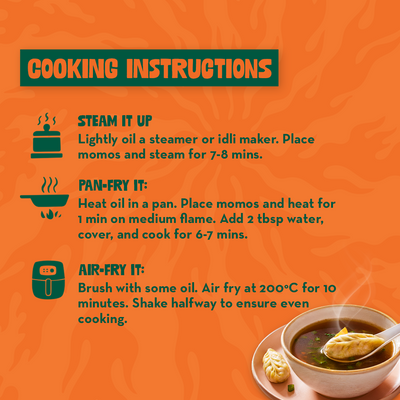 COOKING INSTRUCTIONS

STEAM IT UP
Lightly oil a steamer or idli maker. Place momos and steam for 7-8 mins.

PAN-FRY IT:
Heat oil in a pan. Place momos and heat for 1 min on medium flame. Add 2 tbsp water, cover, and cook for 6-7 mins.

AIR-FRY IT:
Brush with some oil. Air fry at 200°C for 10 minutes. Shake halfway to ensure even cooking.